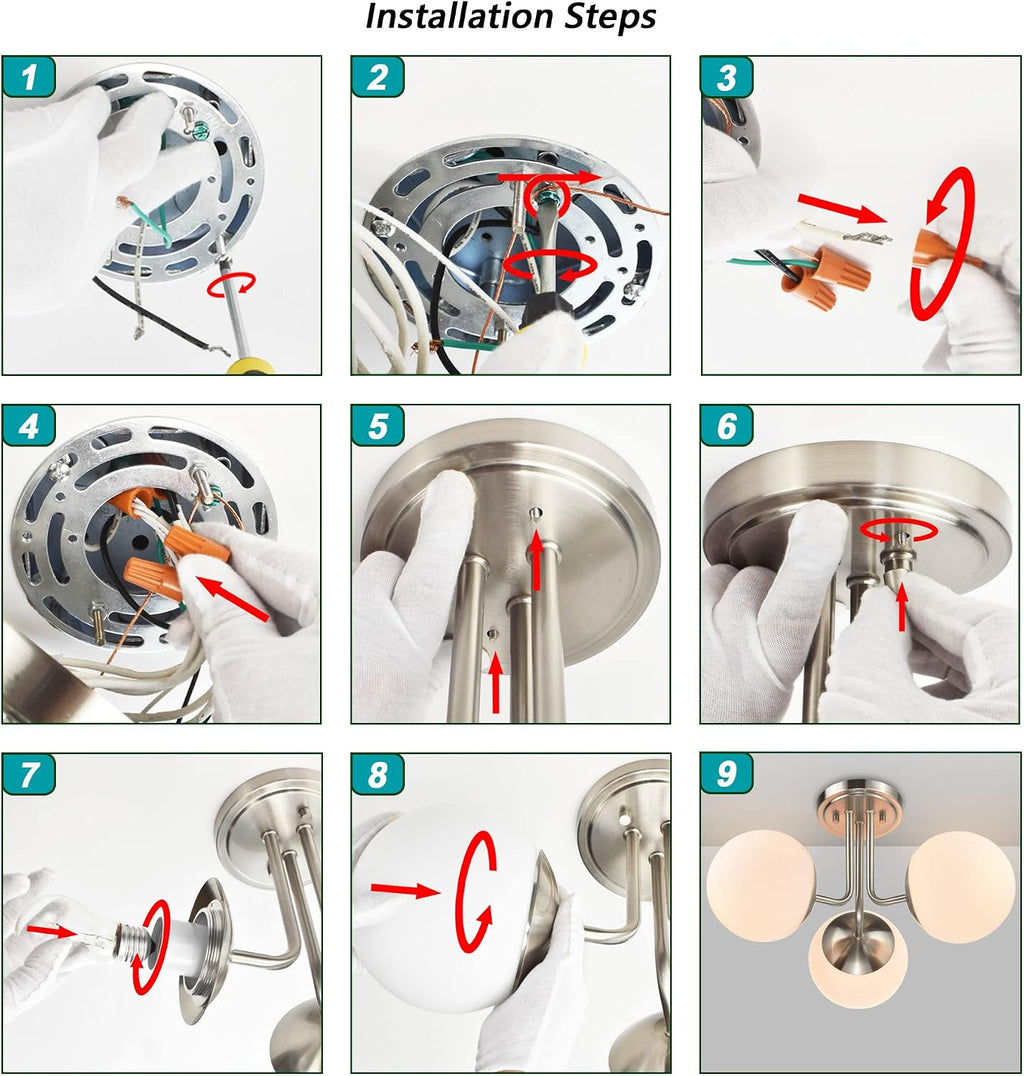 Installation Steps

1

2

3

4

5

6

7

8

9