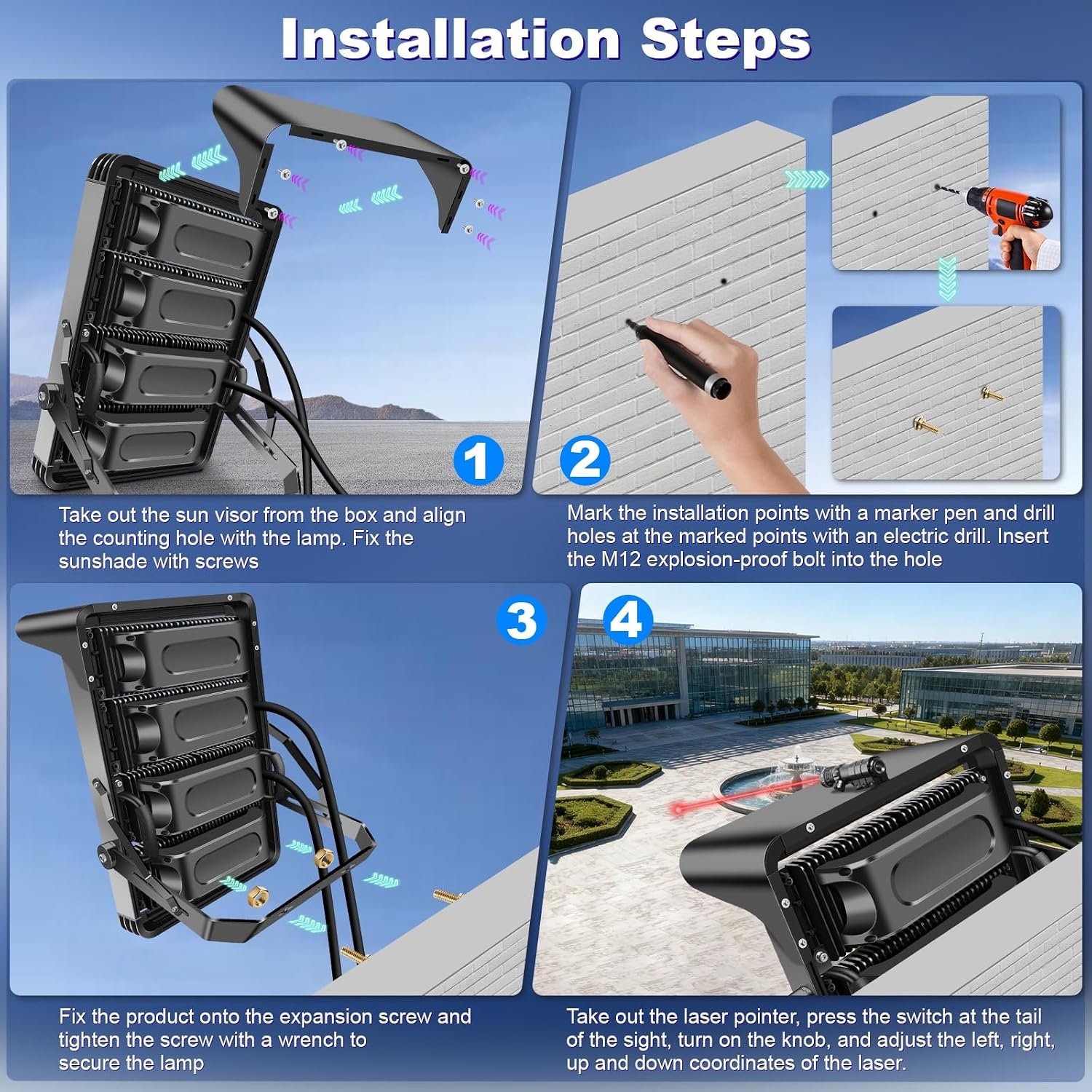 Installation Steps

1

Take out the sun visor from the box and align the counting hole with the lamp. Fix the sunshade with screws

2

Mark the installation points with a marker pen and drill holes at the marked points with an electric drill. Insert the M12 explosion-proof bolt into the hole

3

Fix the product onto the expansion screw and tighten the screw with a wrench to secure the lamp

4

Take out the laser pointer, press the switch at the tail of the sight, turn on the knob, and adjust the left, right, up and down coordinates of the laser.