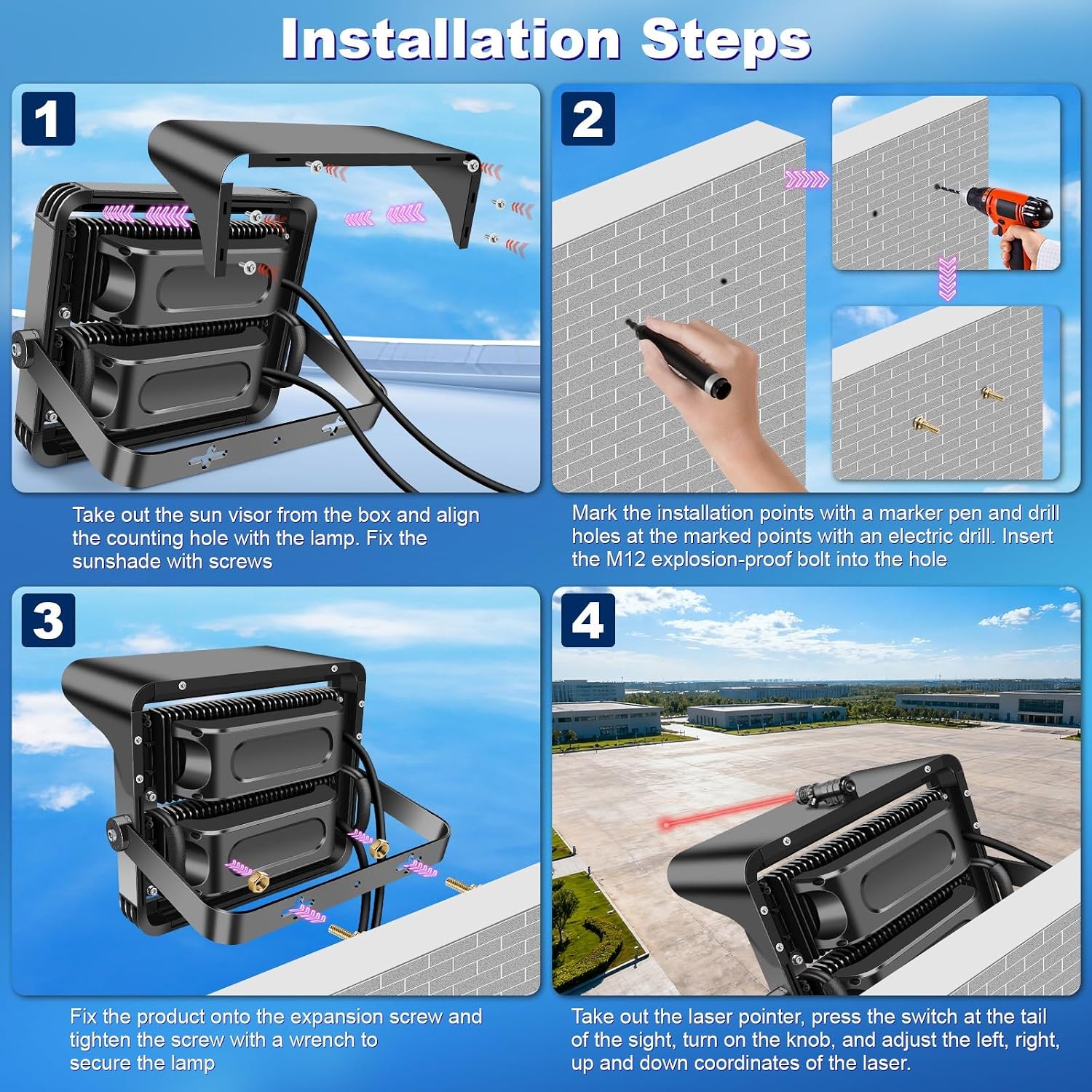 Installation Steps

1

Take out the sun visor from the box and align the counting hole with the lamp. Fix the sunshade with screws

2

Mark the installation points with a marker pen and drill holes at the marked points with an electric drill. Insert the M12 explosion-proof bolt into the hole

3

Fix the product onto the expansion screw and tighten the screw with a wrench to secure the lamp

4

Take out the laser pointer, press the switch at the tail of the sight, turn on the knob, and adjust the left, right, up and down coordinates of the laser.