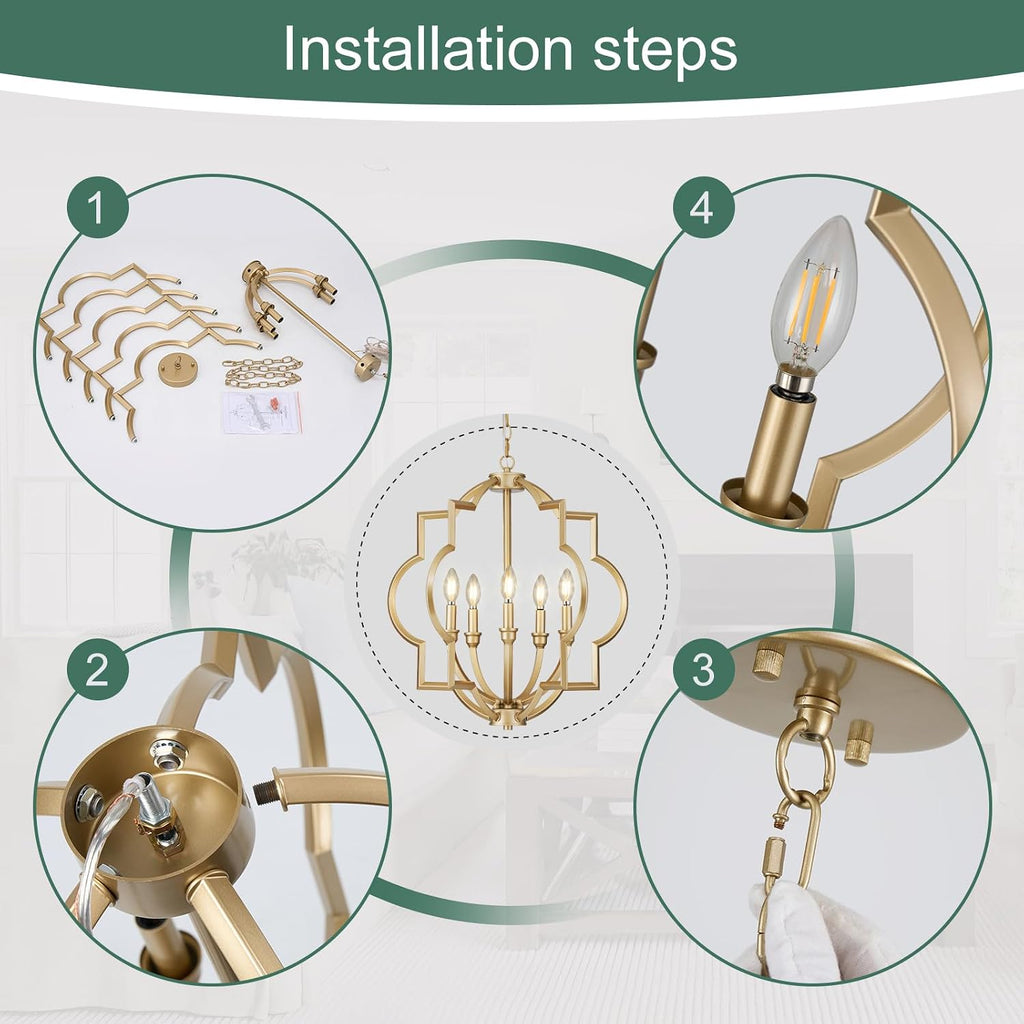 Installation steps

1

4

2

3