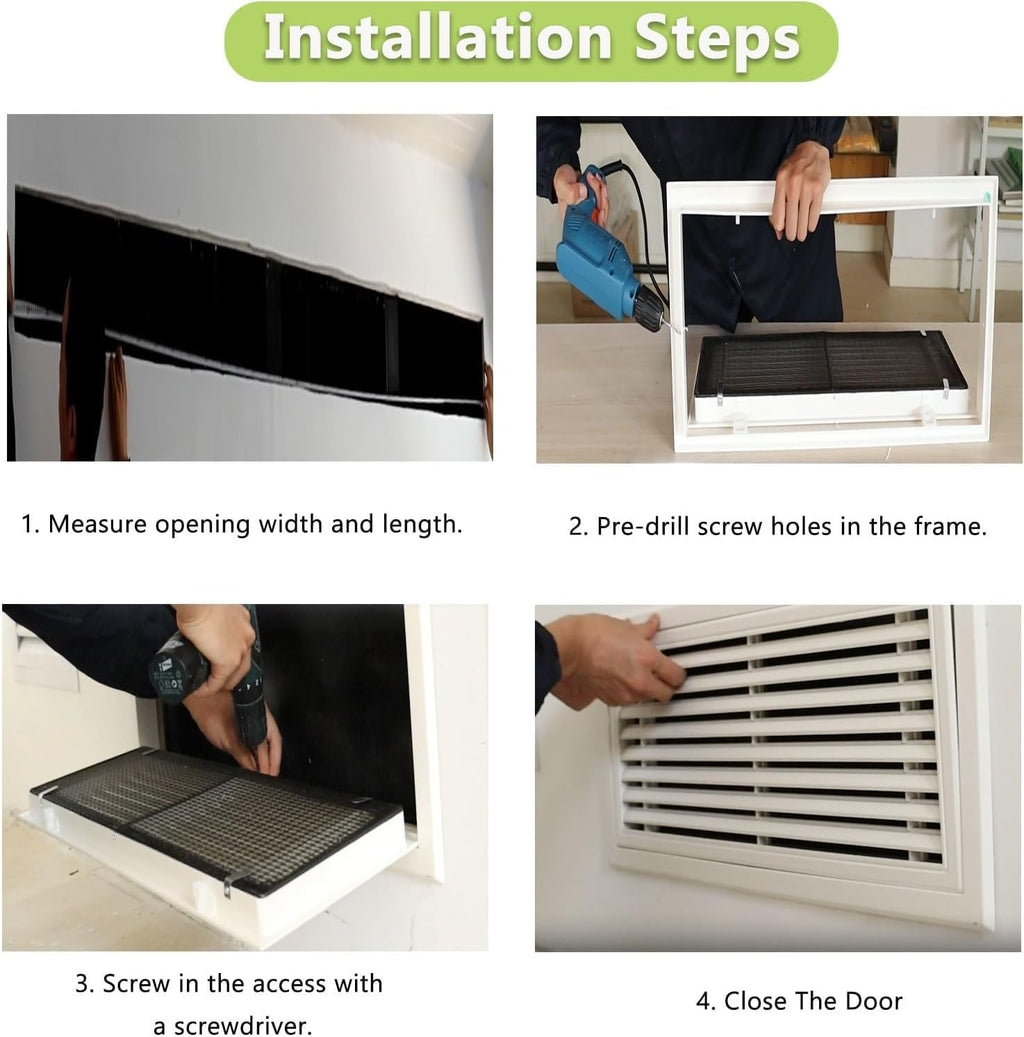 Installation Steps

1. Measure opening width and length.

2. Pre-drill screw holes in the frame.

3. Screw in the access with a screwdriver.

4. Close The Door