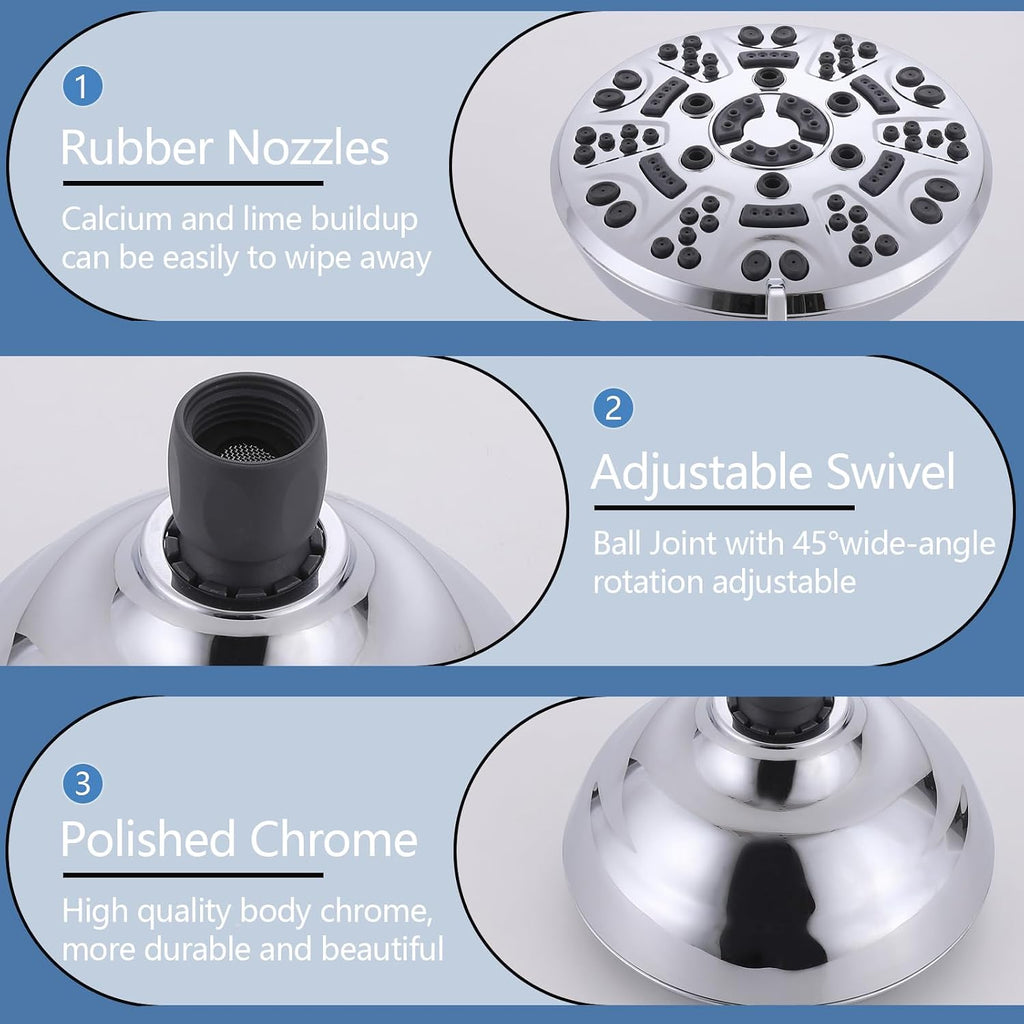 1

Rubber Nozzles

Calcium and lime buildup can be easily to wipe away

2

Adjustable Swivel

Ball Joint with 45°wide-angle rotation adjustable

3

Polished Chrome

High quality body chrome, more durable and beautiful