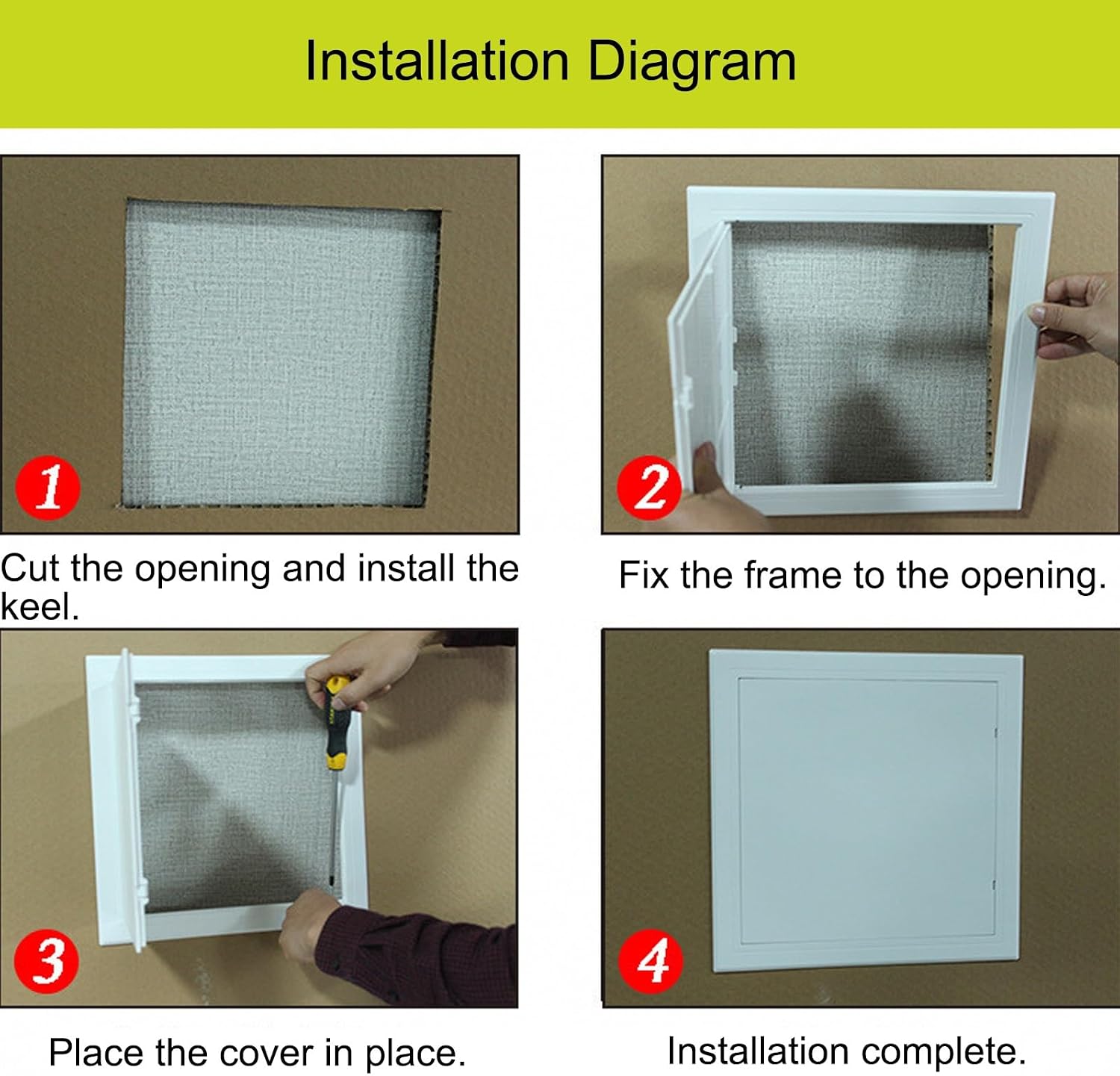 Installation Diagram

1

Cut the opening and install the keel.

2

Fix the frame to the opening.

3

Place the cover in place.

4

Installation complete.