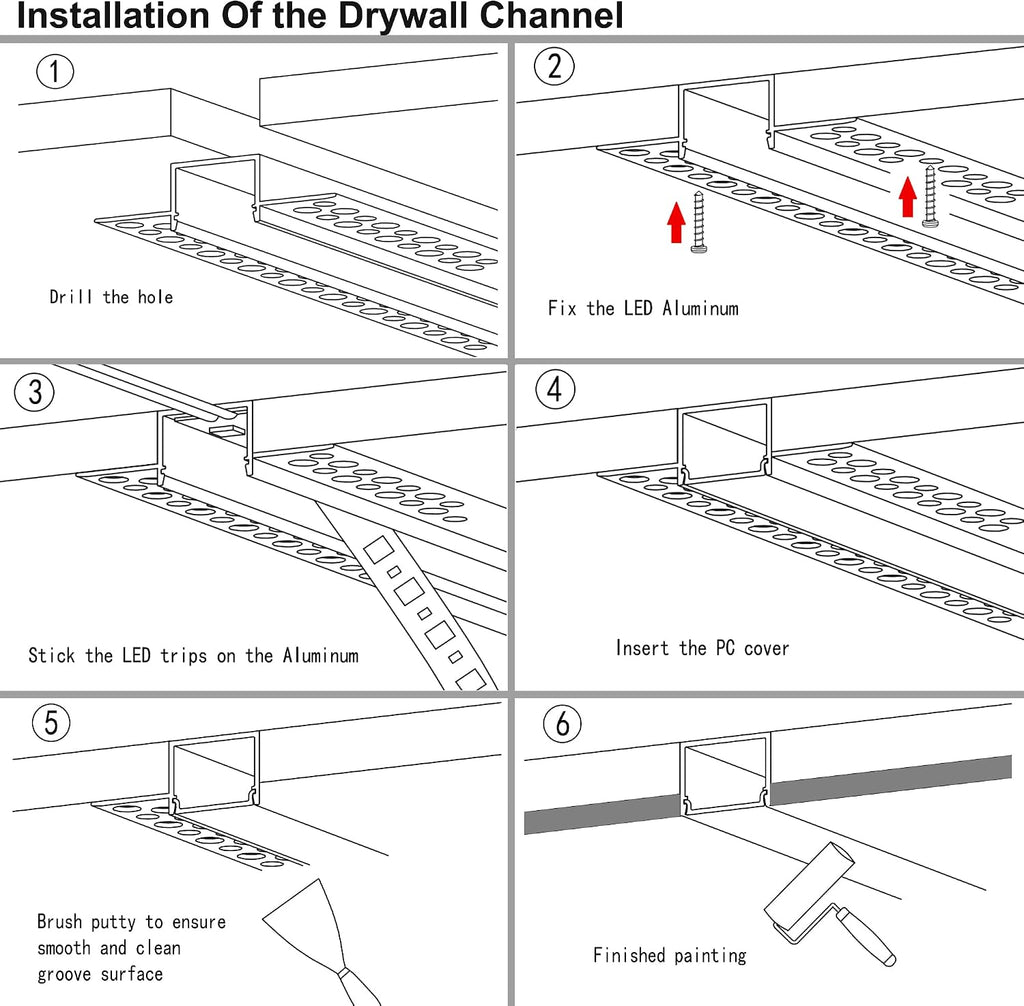 Installation Of the Drywall Channel

①

Drill the hole

②

Fix the LED Aluminum

③

Stick the LED trips on the Aluminum

④

Insert the PC cover

⑤

Brush putty to ensure smooth and clean groove surface

⑥

Finished painting