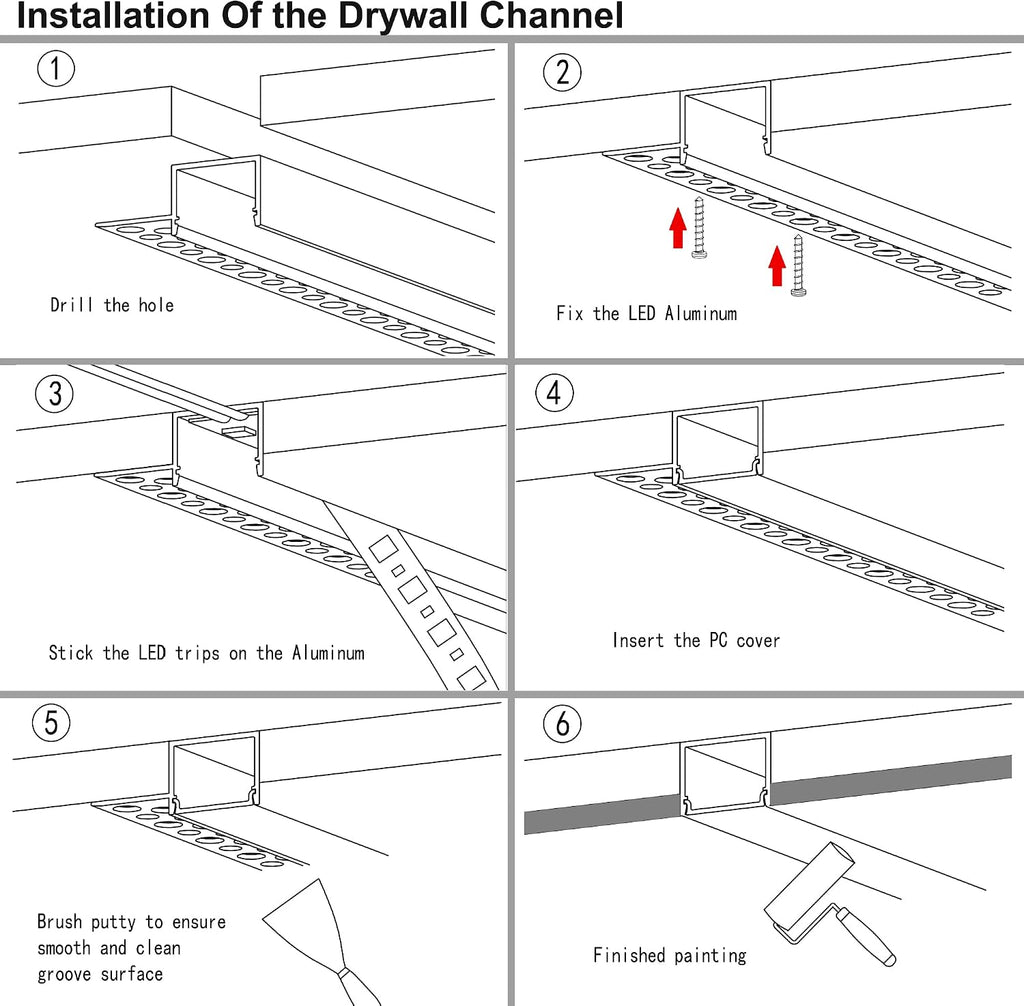 Installation Of the Drywall Channel

①

Drill the hole

②

Fix the LED Aluminum

③

Stick the LED trips on the Aluminum

④

Insert the PC cover

⑤

Brush putty to ensure smooth and clean groove surface

⑥

Finished painting