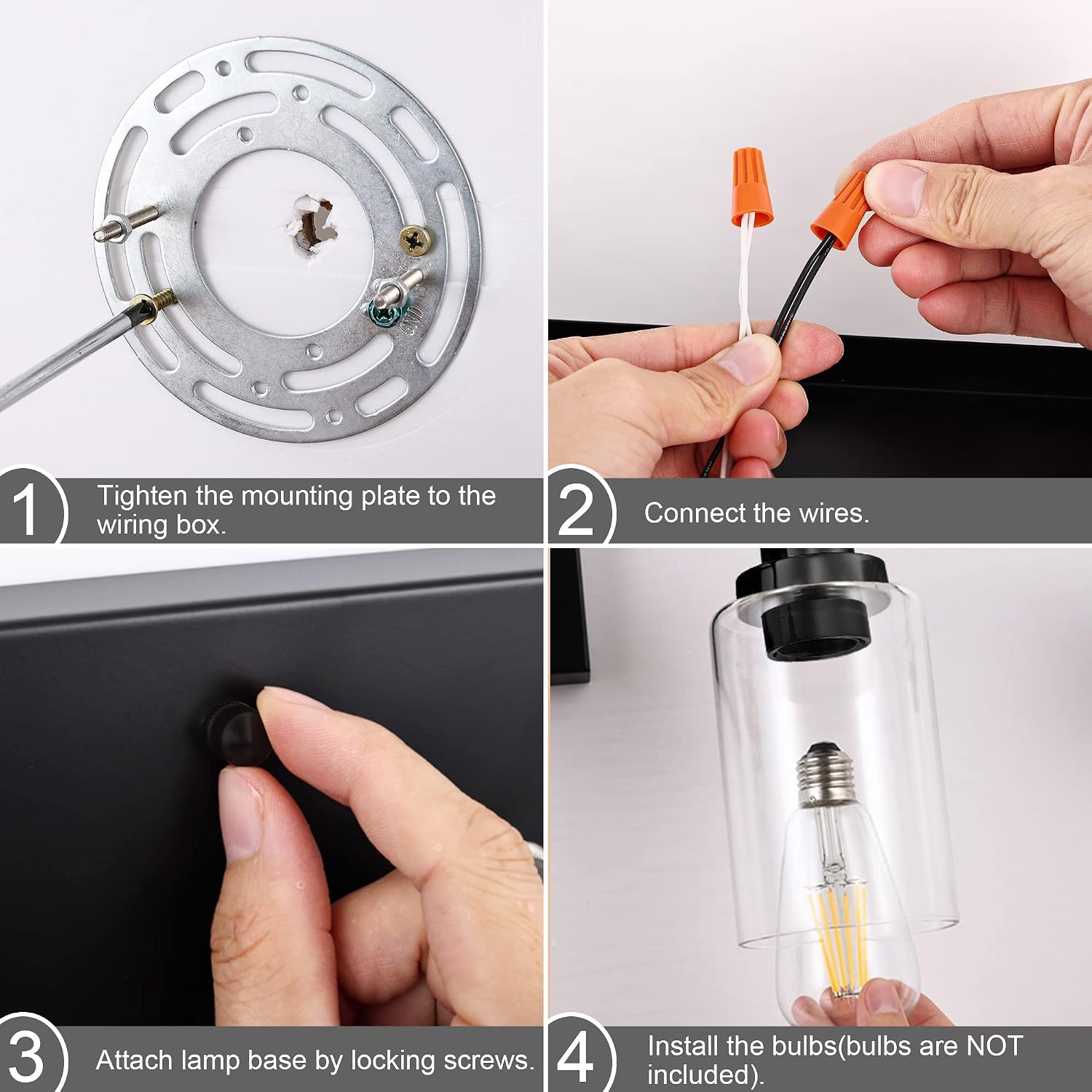 GND

1 Tighten the mounting plate to the wiring box.

2 Connect the wires.

3 Attach lamp base by locking screws.

4 Install the bulbs(bulbs are NOT included).