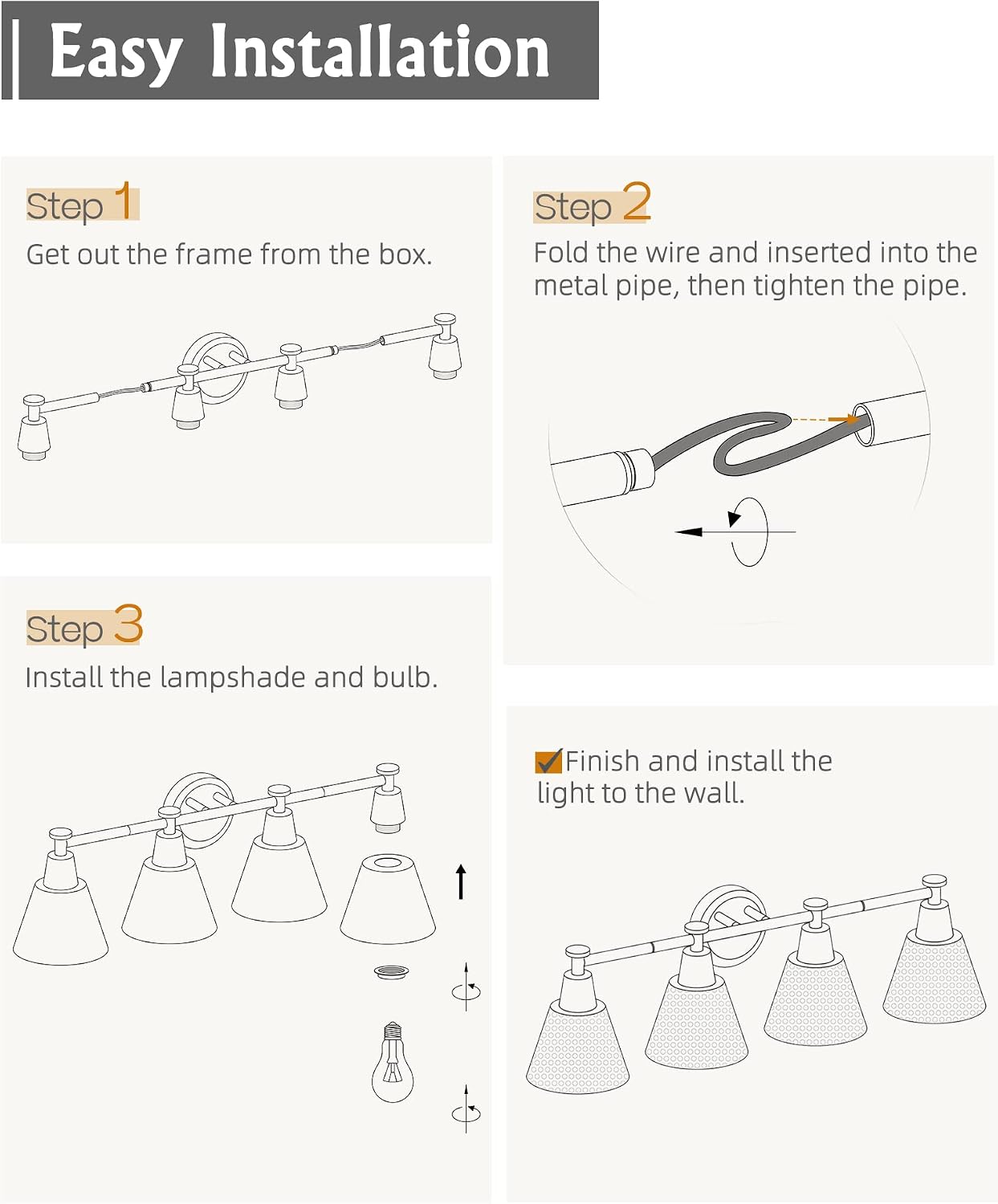 Easy Installation

Step 1
Get out the frame from the box.

Step 2
Fold the wire and inserted into the metal pipe, then tighten the pipe.

Step 3
Install the lampshade and bulb.

Finish and install the light to the wall.