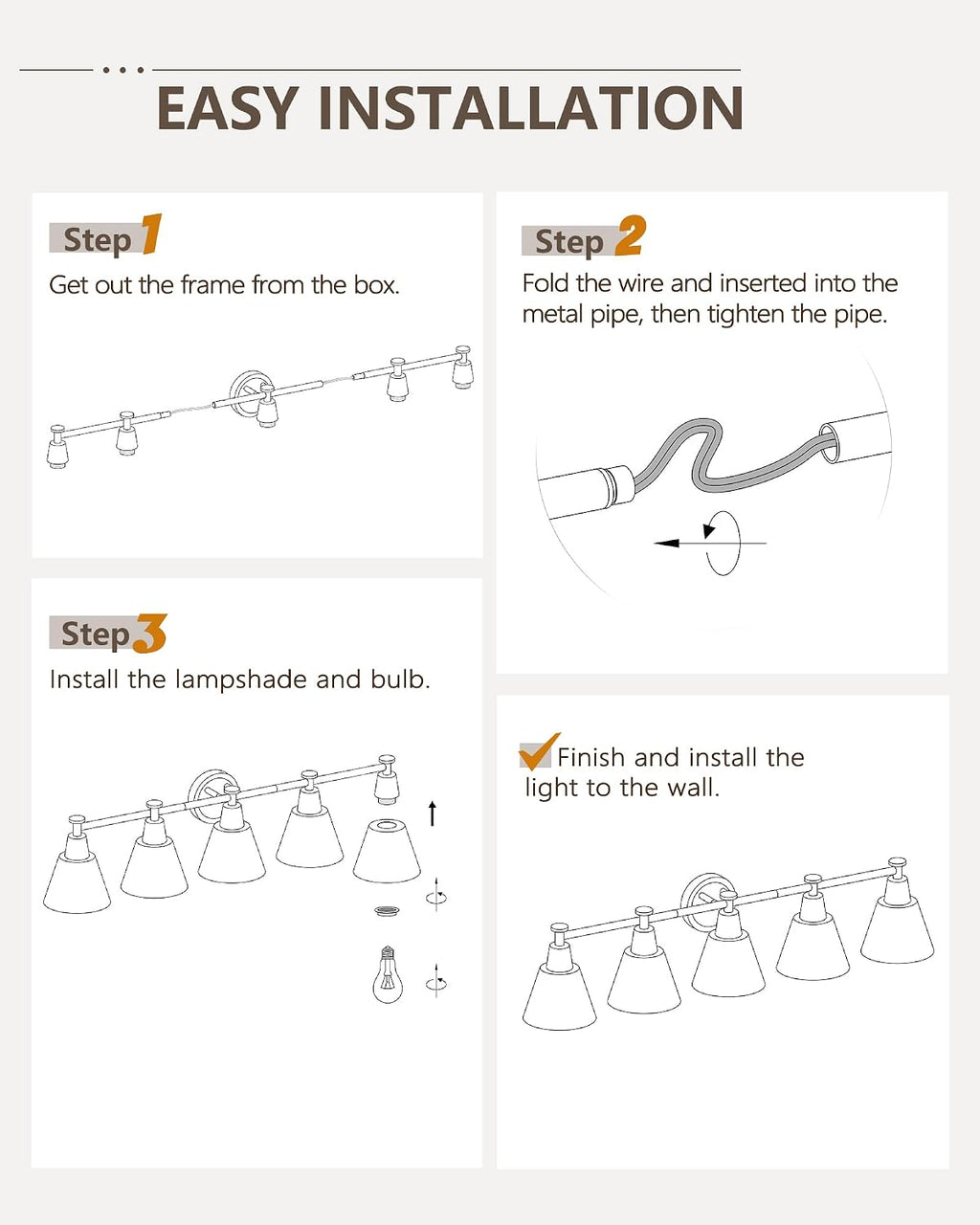 EASY INSTALLATION

Step 1
Get out the frame from the box.

Step 2
Fold the wire and inserted into the metal pipe, then tighten the pipe.

Step 3
Install the lampshade and bulb.

Finish and install the light to the wall.