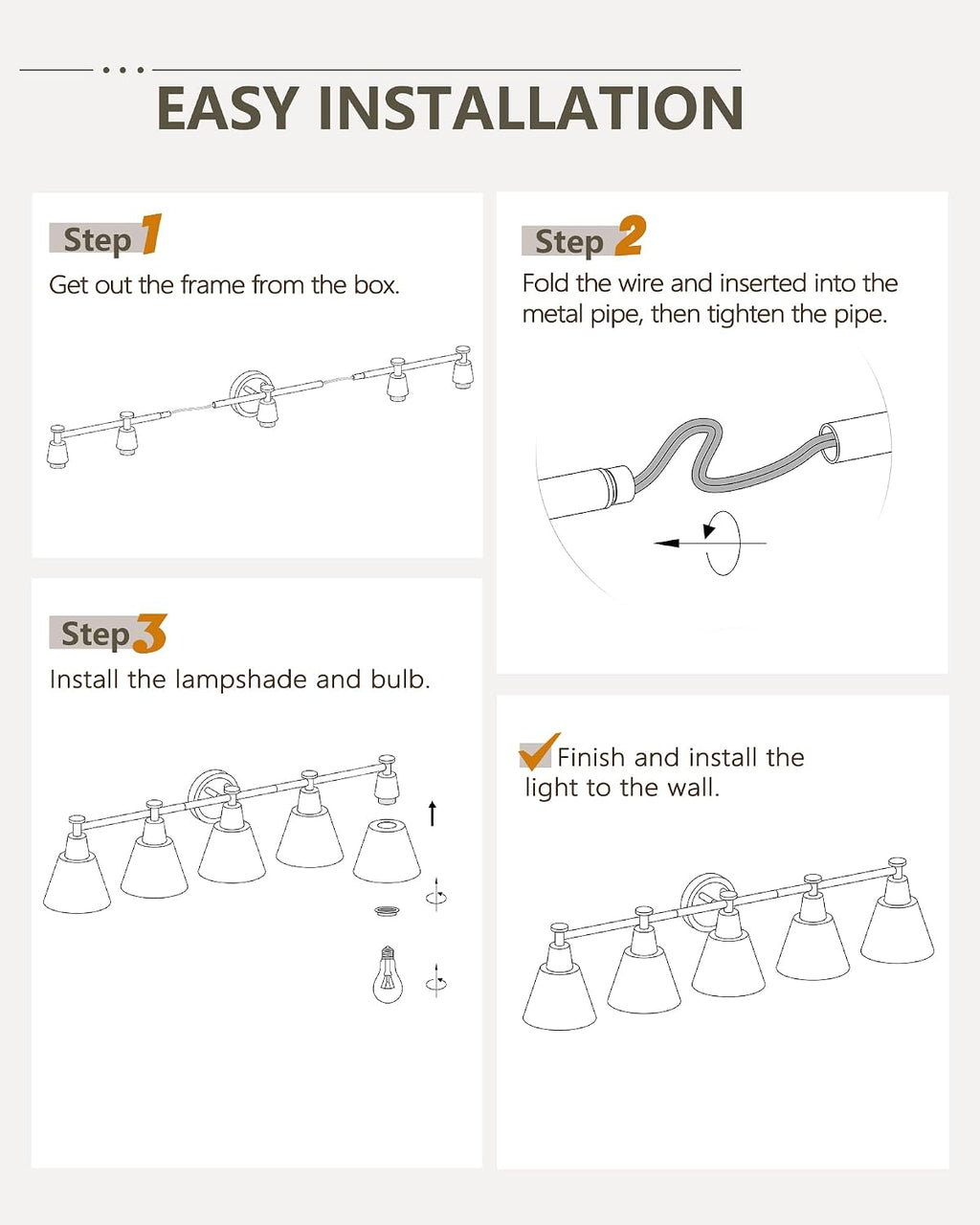 EASY INSTALLATION

Step 1
Get out the frame from the box.

Step 2
Fold the wire and inserted into the metal pipe, then tighten the pipe.

Step 3
Install the lampshade and bulb.

Finish and install the light to the wall.